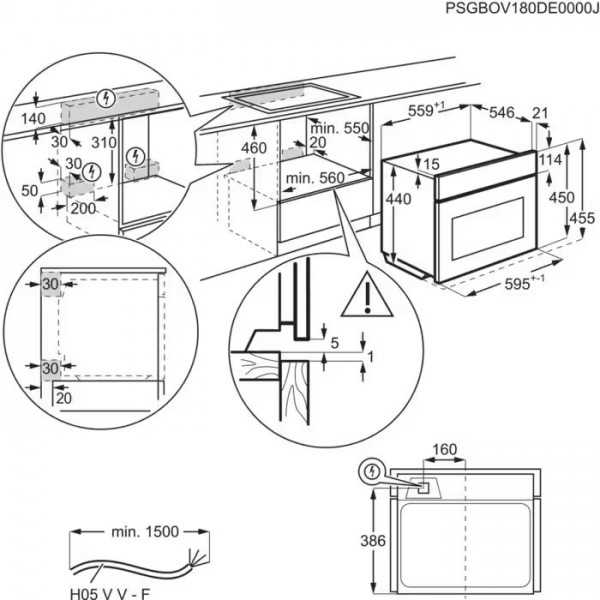 PSGBOV180DE0000J

140
30
310
30
50
200

460
min. 550
20
min. 560

$559^{+1}$
546
21
15
114
440
450
455
$595^{+-1}$

30
30
20

5
1

160
386

min. 1500
H05 V V - F